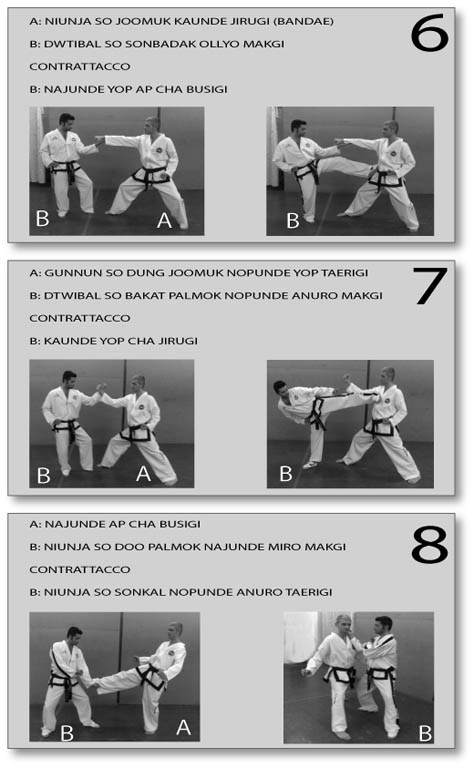 6

A: NIUNJA SO JOOMUK KAUNDE JIRUGI (BANDAE)

B: DWTIBAL SO SONBADAK OLLYO MAKGI

CONTRATTACCO

B: NAJUNDE YOP AP CHA BUSIGI

B

A

B

7

A: GUNNUN SO DUNG JOOMUK NOPUNDE YOP TAERIGI

B: DTWIBAL SO BAKAT PALMOK NOPUNDE ANURO MAKGI

CONTRATTACCO

B: KAUNDE YOP CHA JIRUGI

B

A

B

8

A: NAJUNDE AP CHA BUSIGI

B: NIUNJA SO DOO PALMOK NAJUNDE MIRO MAKGI

CONTRATTACCO

B: NIUNJA SO SONKAL NOPUNDE ANURO TAERIGI

B

A

B